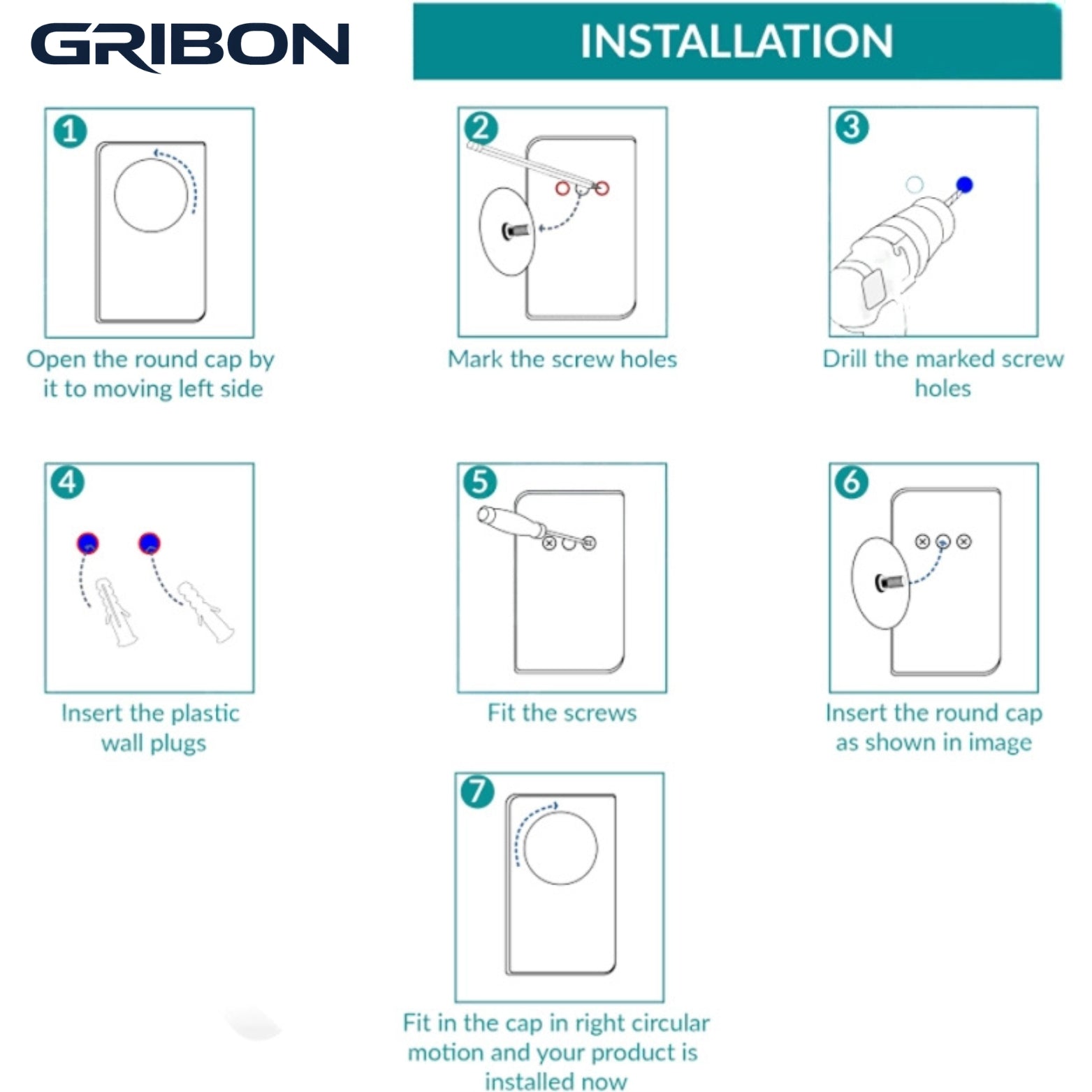 GRIBON

INSTALLATION

1
Open the round cap by it to moving left side

2
Mark the screw holes

3
Drill the marked screw holes

4
Insert the plastic wall plugs

5
Fit the screws

6
Insert the round cap as shown in image

7
Fit in the cap in right circular motion and your product is installed now