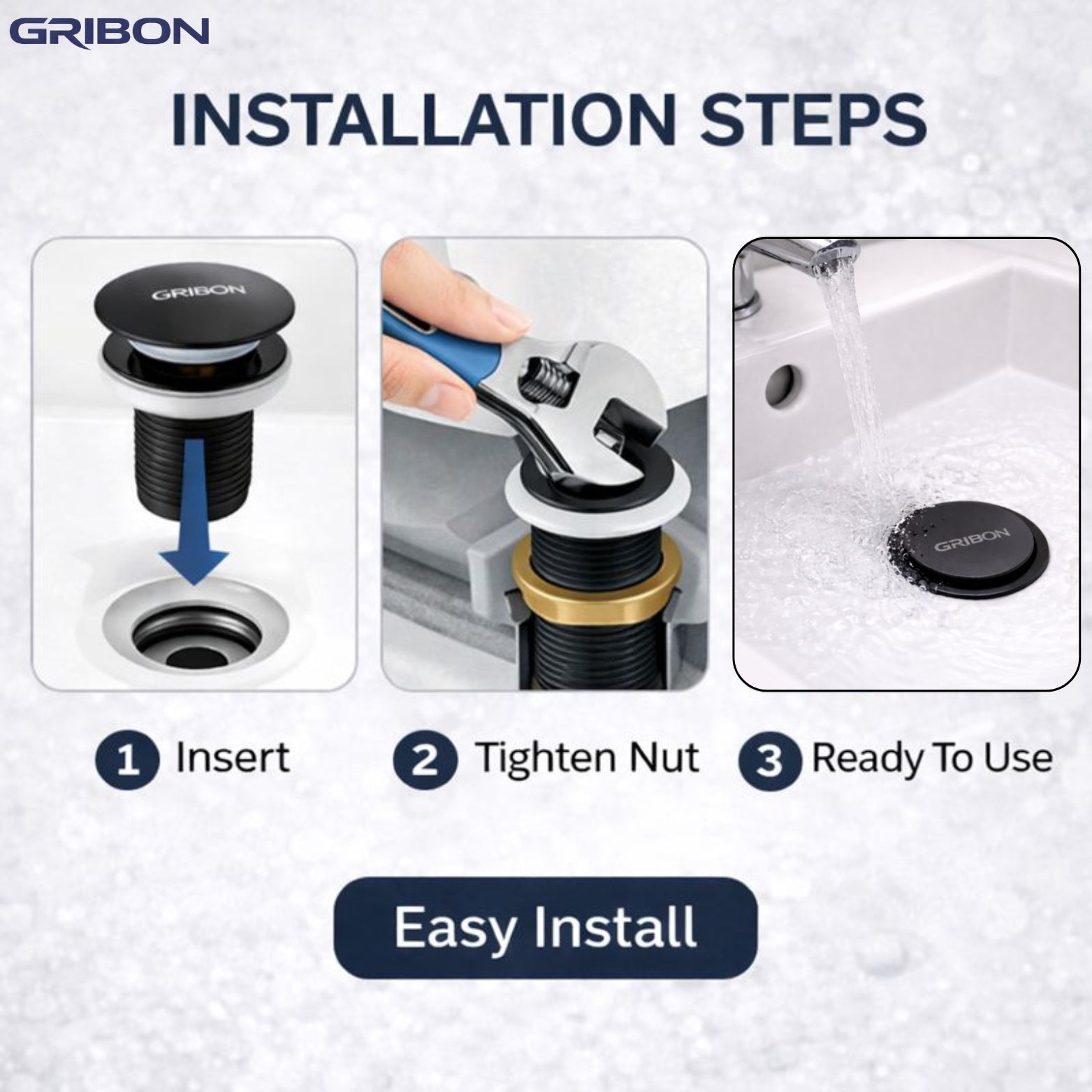 GRIBON

INSTALLATION STEPS

GRIBON

GRIBON

1 Insert

2 Tighten Nut

3 Ready To Use

Easy Install